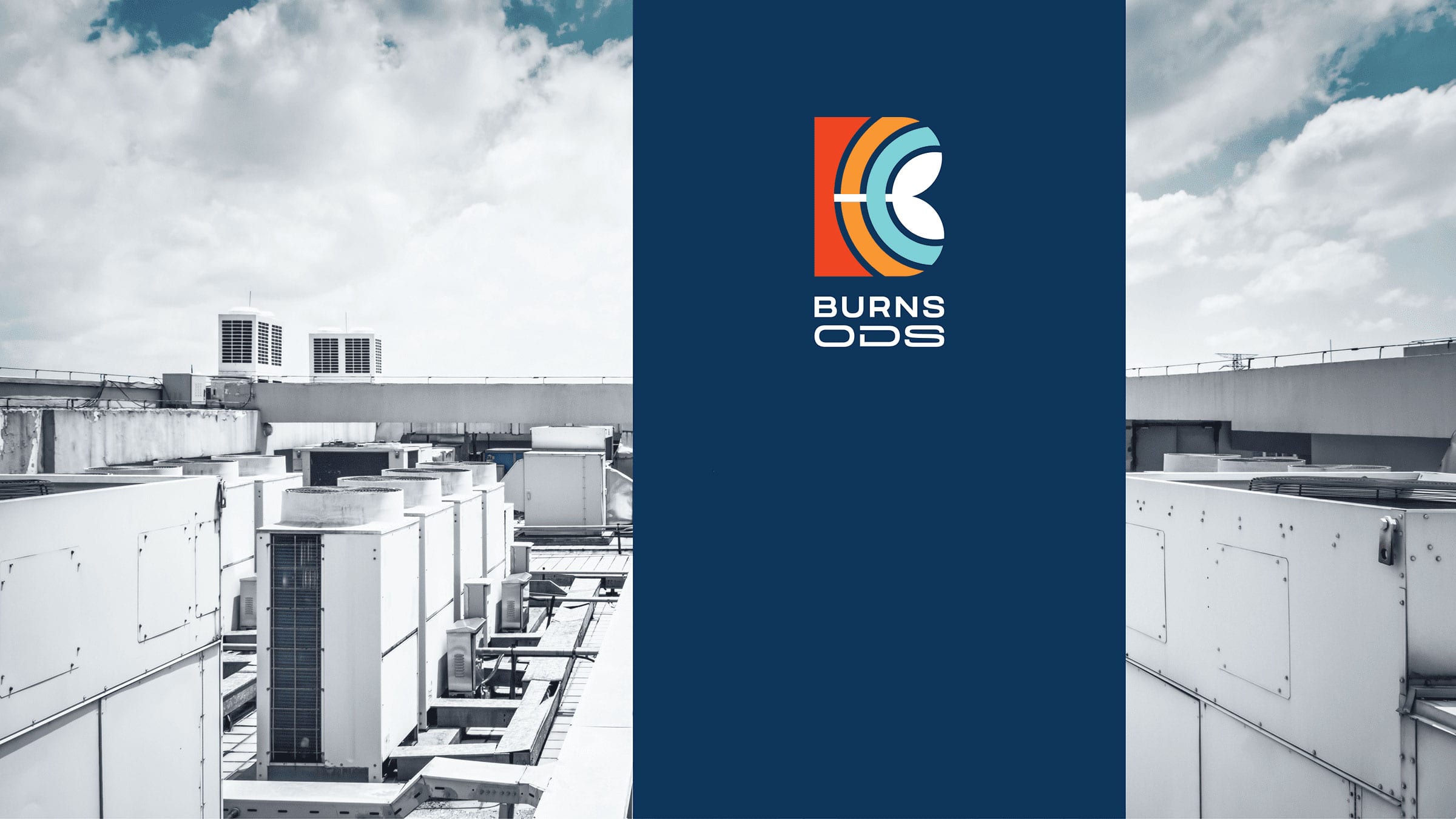 BURNS
ODS